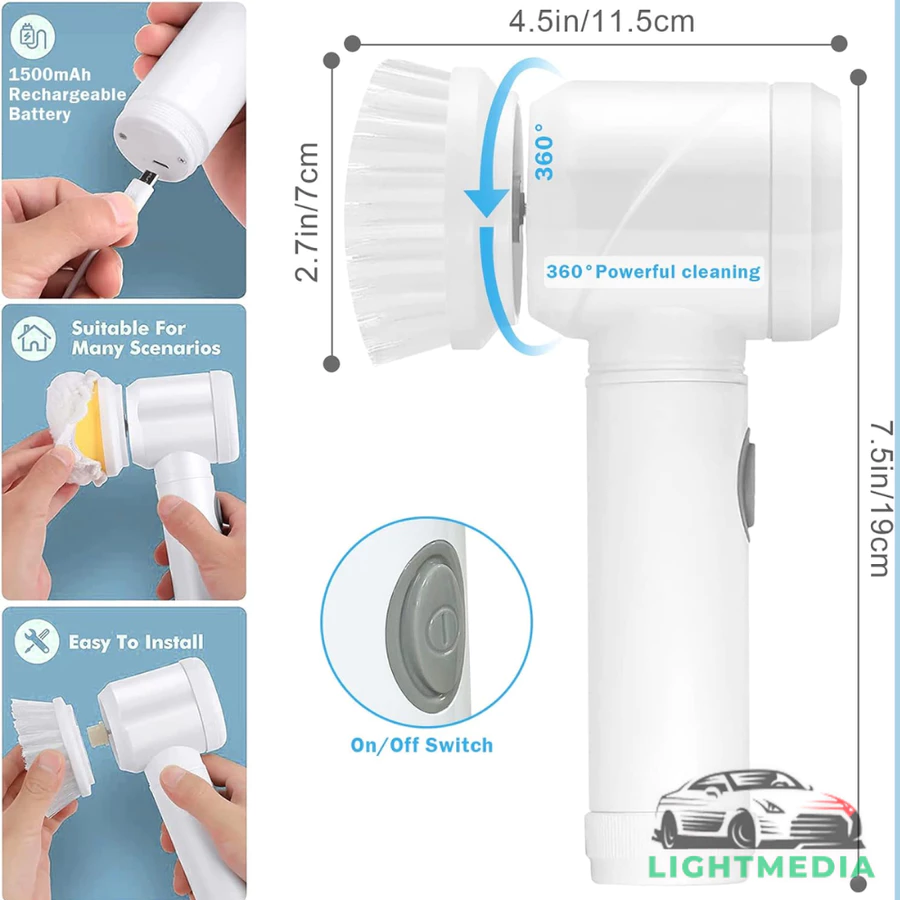 1500mAh Rechargeable Battery

Suitable For Many Scenarios

Easy To Install

4.5in/11.5cm

2.7in/7cm

360°

360°Powerful cleaning

7.5in/19cm

On/Off Switch

LIGHTMEDIA