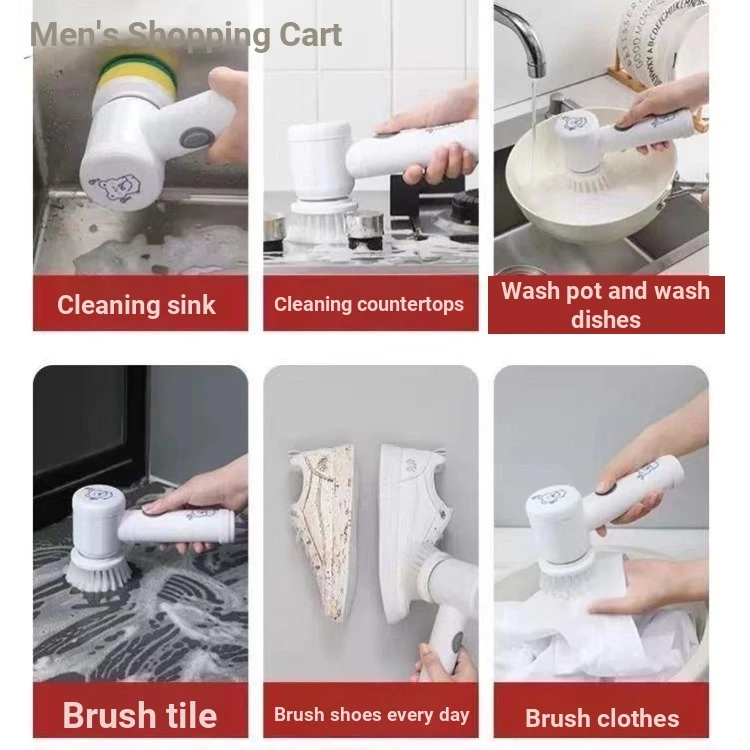 Men's Shopping Cart

Cleaning sink

Cleaning countertops

Wash pot and wash dishes

Brush tile

Brush shoes every day

Brush clothes